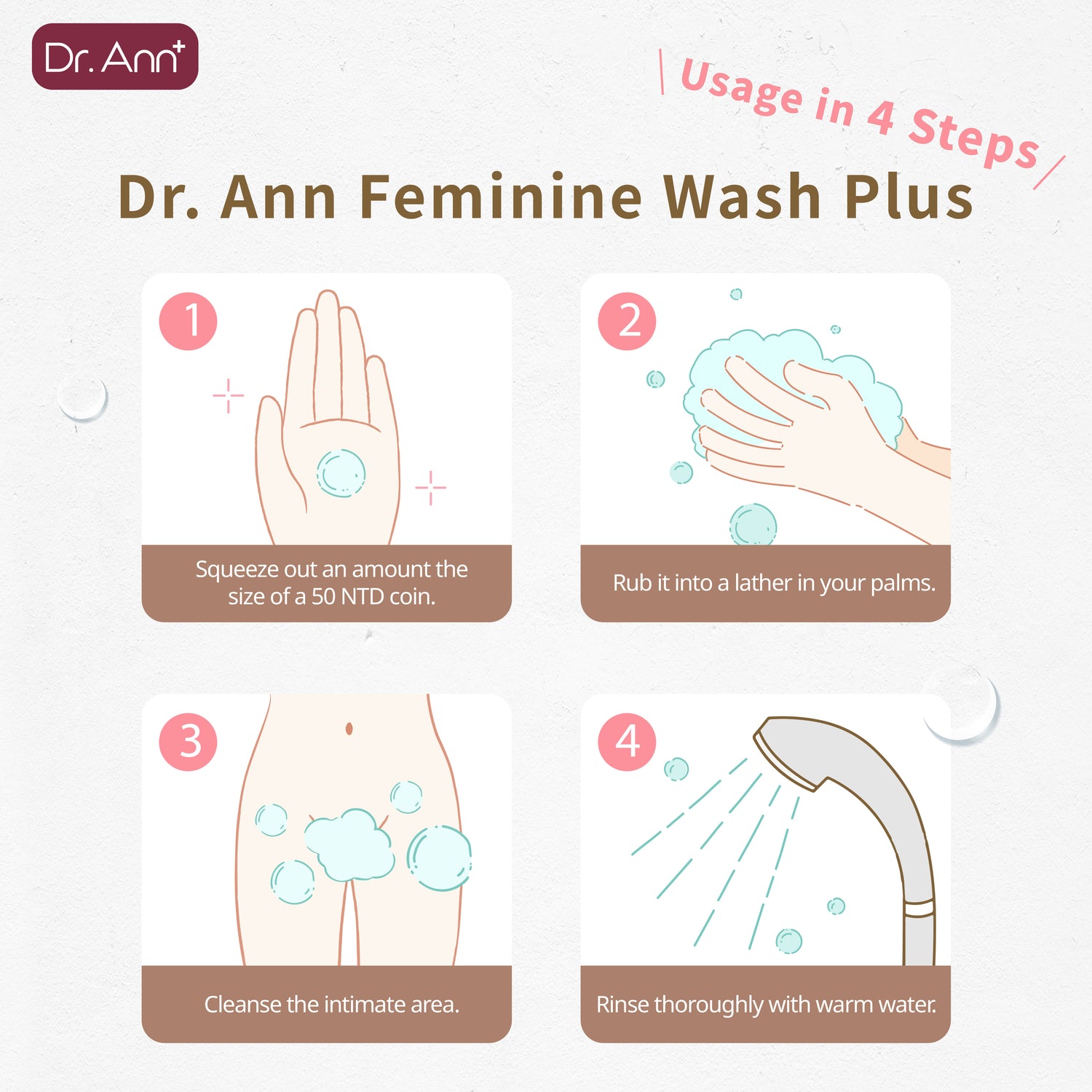 Dr. Ann+

Usage in 4 Steps

Dr. Ann Feminine Wash Plus

1

Squeeze out an amount the size of a 50 NTD coin.

2

Rub it into a lather in your palms.

3

Cleanse the intimate area.

4

Rinse thoroughly with warm water.