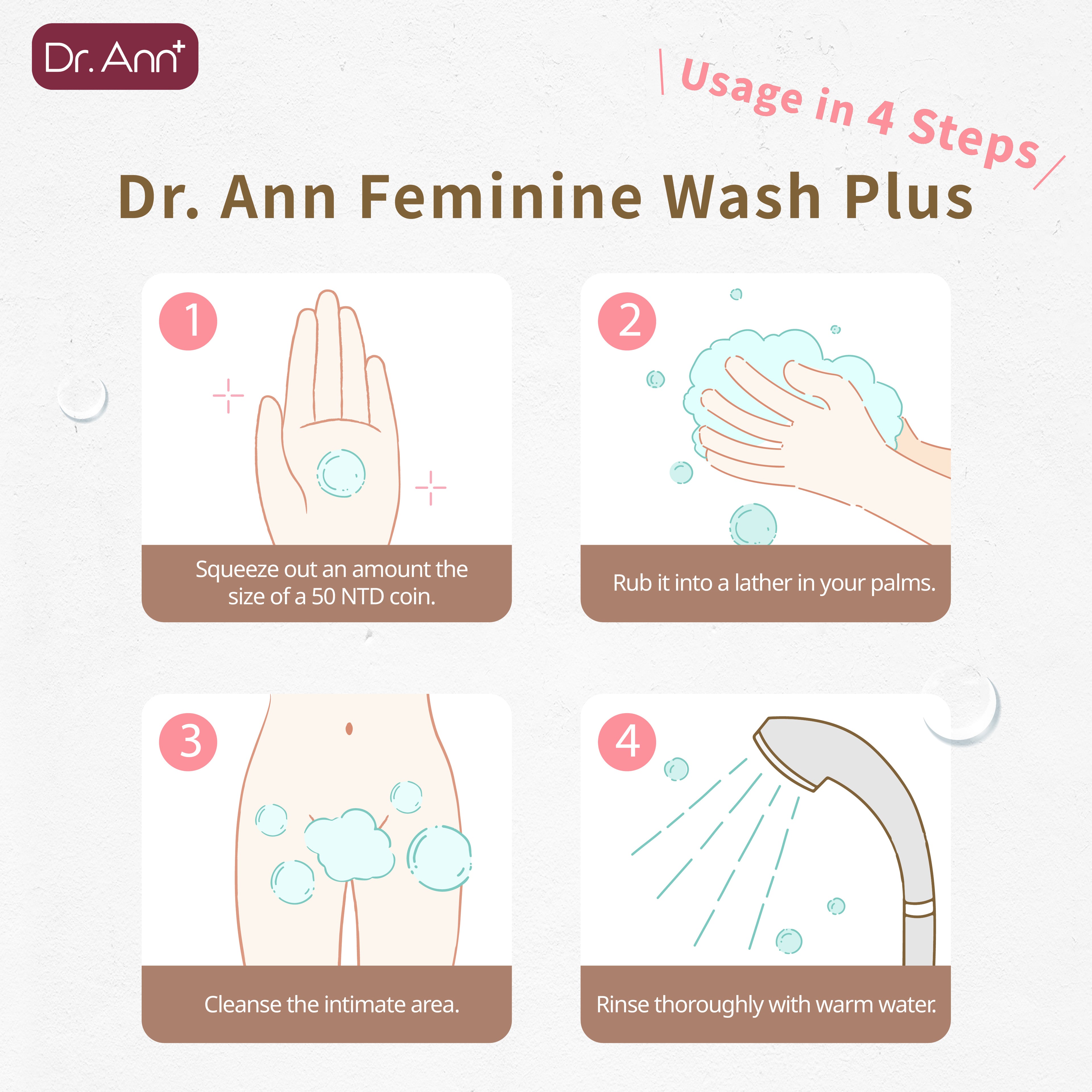 Dr. Ann+

Usage in 4 Steps

Dr. Ann Feminine Wash Plus

1

Squeeze out an amount the size of a 50 NTD coin.

2

Rub it into a lather in your palms.

3

Cleanse the intimate area.

4

Rinse thoroughly with warm water.