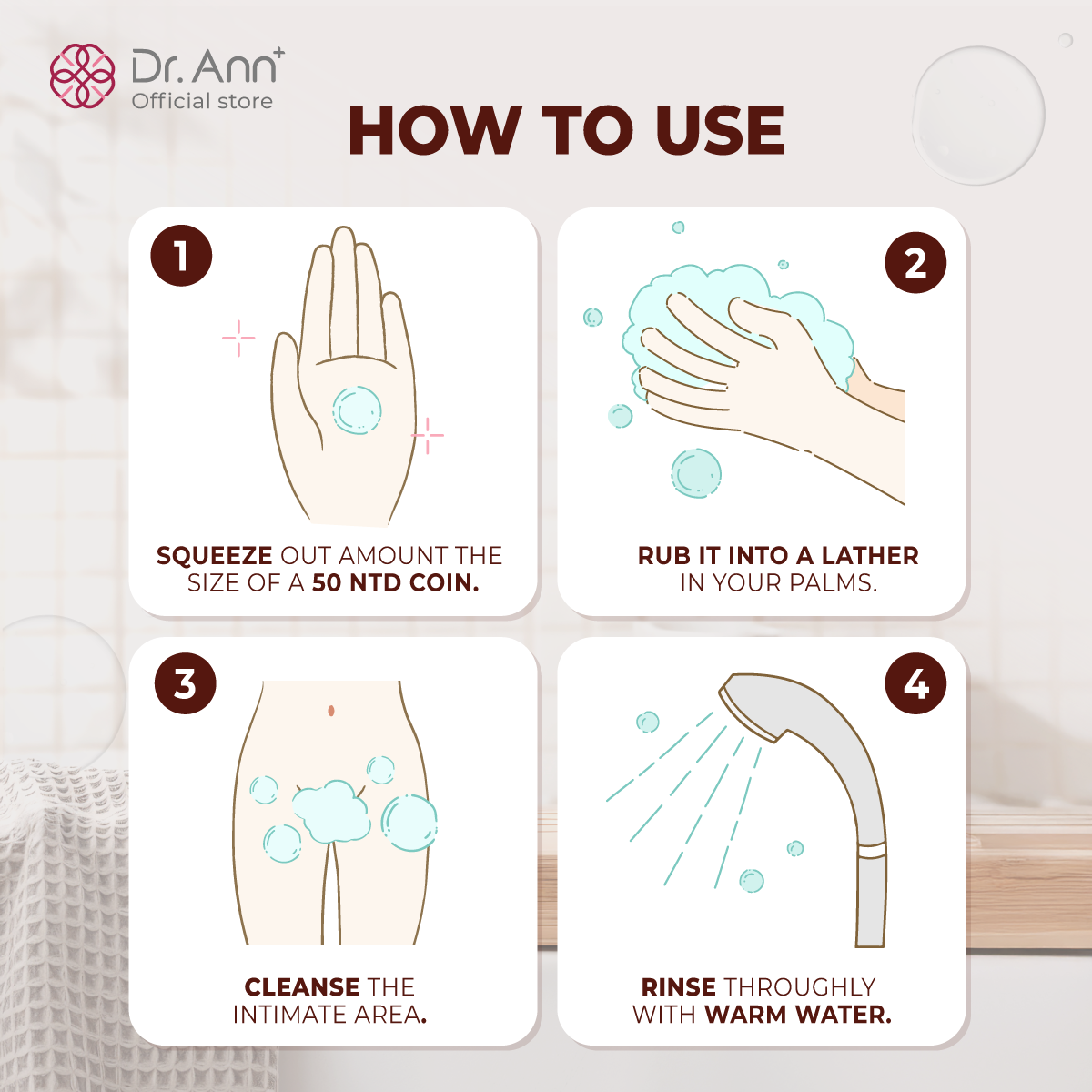 Dr. Ann+
Official store

HOW TO USE

1
SQUEEZE OUT AMOUNT THE SIZE OF A 50 NTD COIN.

2
RUB IT INTO A LATHER IN YOUR PALMS.

3
CLEANSE THE INTIMATE AREA.

4
RINSE THROUGHLY WITH WARM WATER.