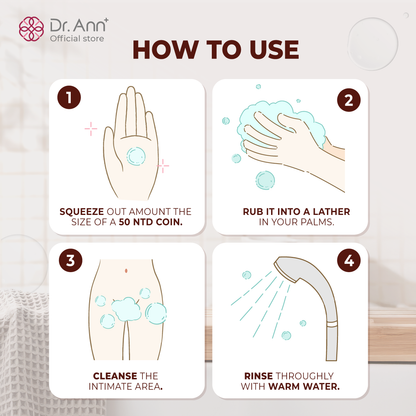 Dr. Ann+
Official store

HOW TO USE

1
SQUEEZE OUT AMOUNT THE SIZE OF A 50 NTD COIN.

2
RUB IT INTO A LATHER IN YOUR PALMS.

3
CLEANSE THE INTIMATE AREA.

4
RINSE THROUGHLY WITH WARM WATER.